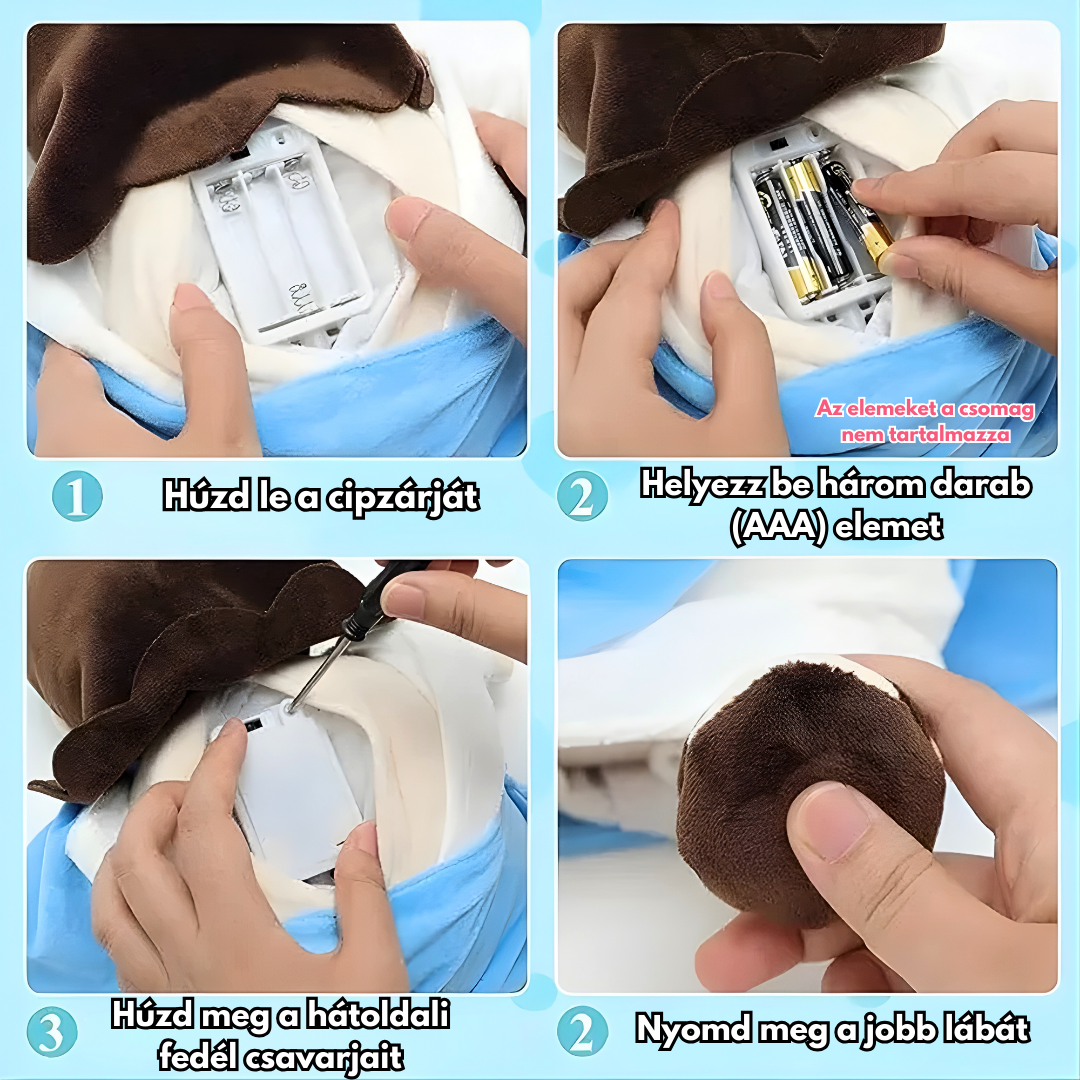 Az elemeket a csomag nem tartalmazza

1 Húzd le a cipzárját

2 Helyezz be három darab (AAA) elemet

3 Húzd meg a hátoldali fedél csavarjait

2 Nyomd meg a jobb lábát